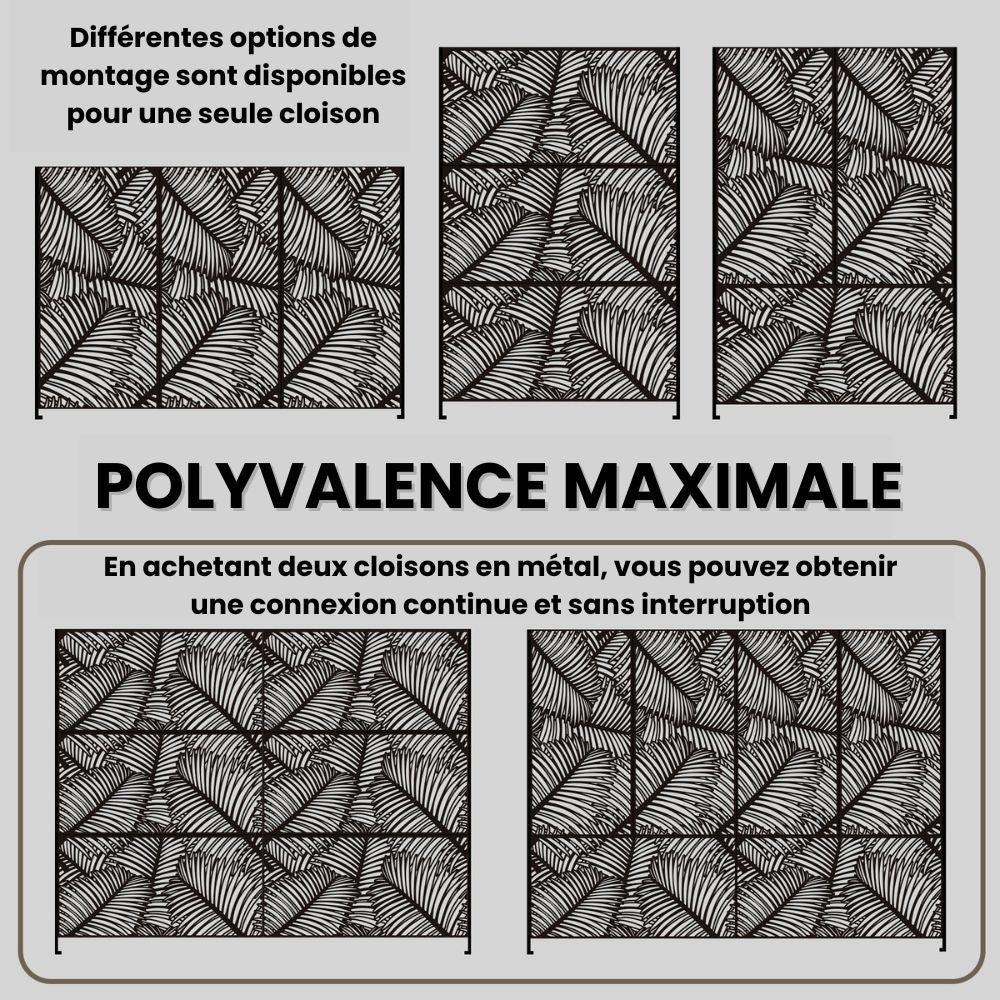 Différentes options de montage sont disponibles pour une seule cloison

POLYVALENCE MAXIMALE

En achetant deux cloisons en métal, vous pouvez obtenir une connexion continue et sans interruption